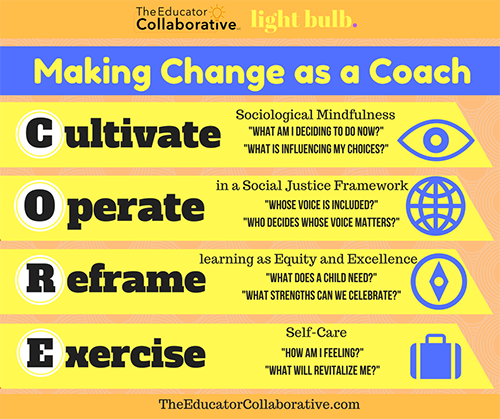 The Educator Collaborative light bulb.

Making Change as a Coach

Cultivate

Sociological Mindfulness

"WHAT AM I DECIDING TO DO NOW?"

"WHAT IS INFLUENCING MY CHOICES?"

Operate

in a Social Justice Framework

"WHOSE VOICE IS INCLUDED?"

"WHO DECIDES WHOSE VOICE MATTERS?"

Reframe

learning as Equity and Excellence

"WHAT DOES A CHILD NEED?"

"WHAT STRENGTHS CAN WE CELEBRATE?"

Exercise

Self-Care

"HOW AM I FEELING?"

"WHAT WILL REVITALIZE ME?"

TheEducatorCollaborative.com